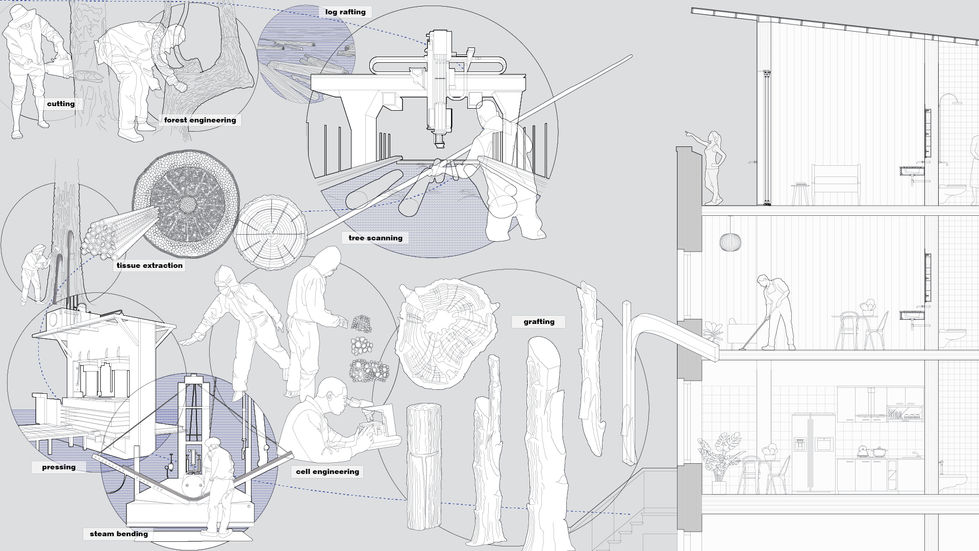 log rafting

cutting

forest engineering

tree scanning

tissue extraction

grafting

pressing

cell engineering

steam bending