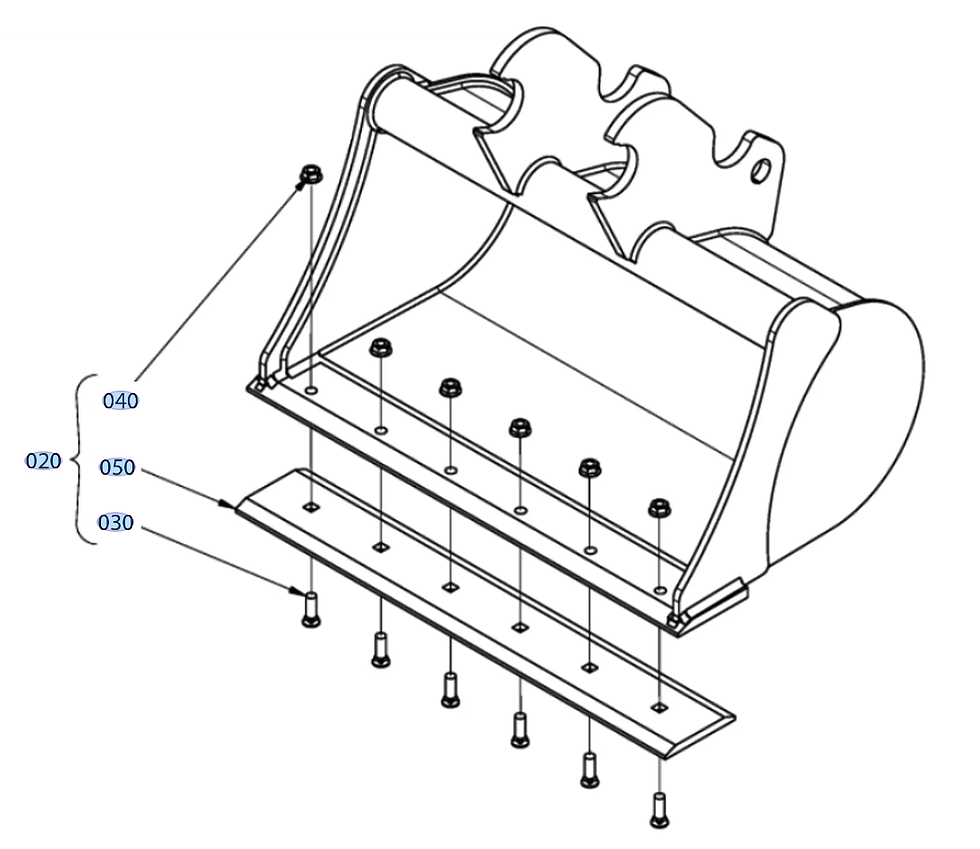 040
020
050
030