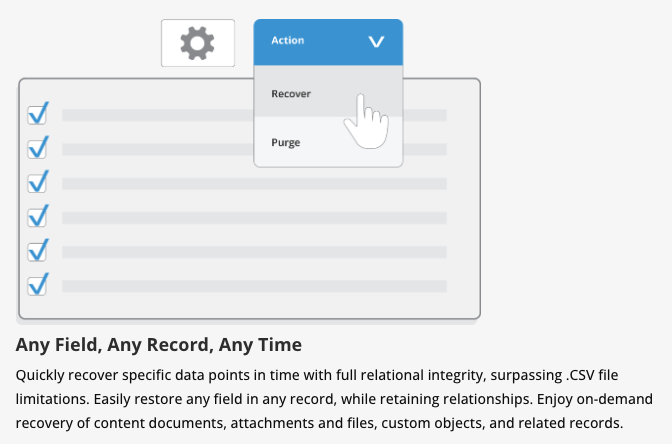 Action

Recover

Purge

☑
☑
☑
☑
☑
☑

Any Field, Any Record, Any Time

Quickly recover specific data points in time with full relational integrity, surpassing .CSV file limitations. Easily restore any field in any record, while retaining relationships. Enjoy on-demand recovery of content documents, attachments and files, custom objects, and related records.