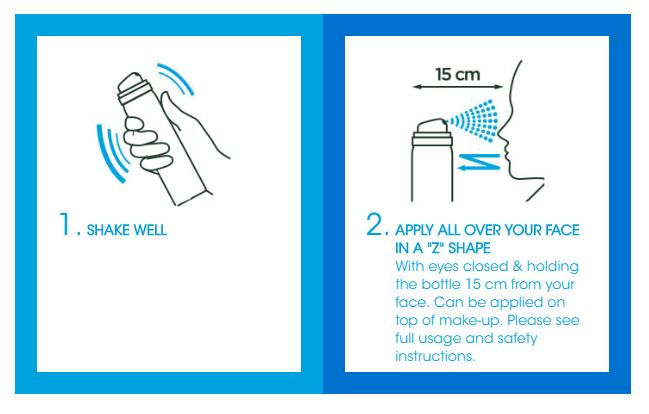 1. SHAKE WELL

15 cm

2. APPLY ALL OVER YOUR FACE IN A "Z" SHAPE
With eyes closed & holding the bottle 15 cm from your face. Can be applied on top of make-up. Please see full usage and safety instructions.