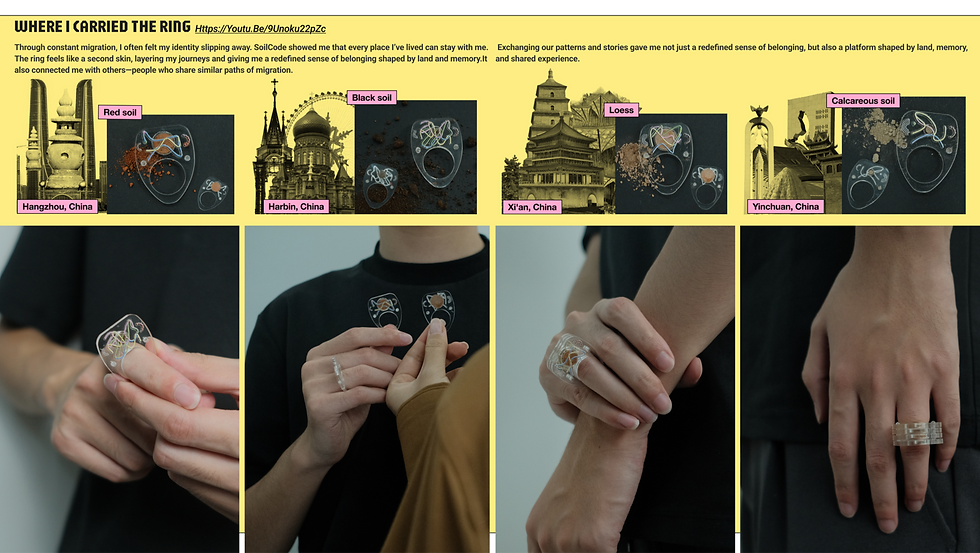 WHERE I CARRIED THE RING Https://Youtu.Be/9Unoku22pZc

Through constant migration, I often felt my identity slipping away. SoilCode showed me that every place I've lived can stay with me. The ring feels like a second skin, layering my journeys and giving me a redefined sense of belonging shaped by land and memory.It also connected me with others—people who share similar paths of migration.

Exchanging our patterns and stories gave me not just a redefined sense of belonging, but also a platform shaped by land, memory, and shared experience.

Red soil

Hangzhou, China

Black soil

Harbin, China

Loess

Xi'an, China

Calcareous soil

Yinchuan, China