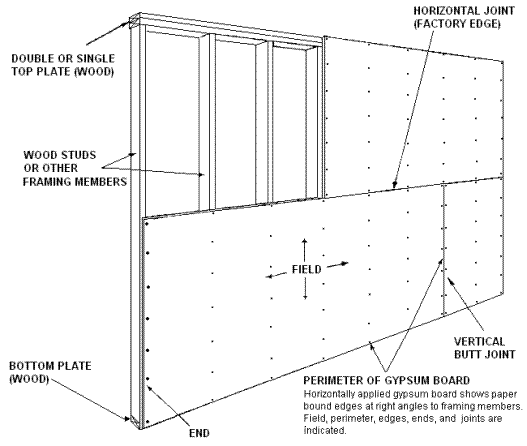 HORIZONTAL JOINT (FACTORY EDGE)

DOUBLE OR SINGLE TOP PLATE (WOOD)

WOOD STUDS OR OTHER FRAMING MEMBERS

FIELD

VERTICAL BUTT JOINT

BOTTOM PLATE (WOOD)

PERIMETER OF GYPSUM BOARD
Horizontally applied gypsum board shows paper bound edges at right angles to framing members. Field, perimeter, edges, ends, and joints are indicated.

END