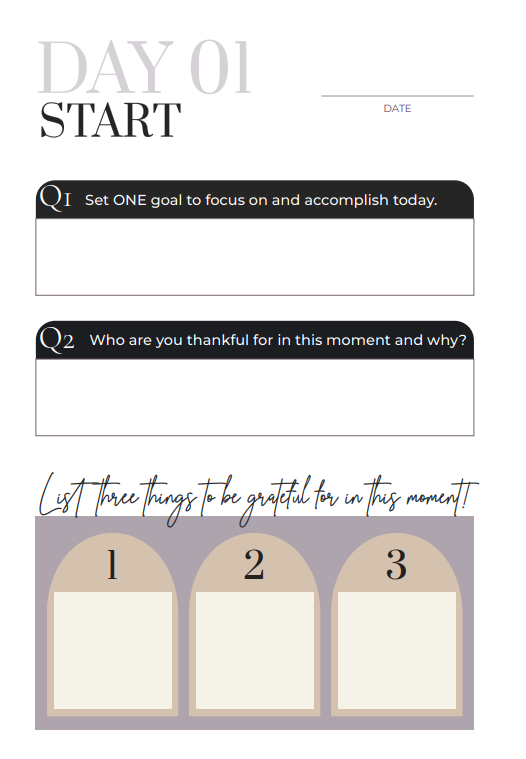 DAY 01
START

DATE

Q1 Set ONE goal to focus on and accomplish today.

Q2 Who are you thankful for in this moment and why?

List three things to be grateful for in this moment!

1

2

3