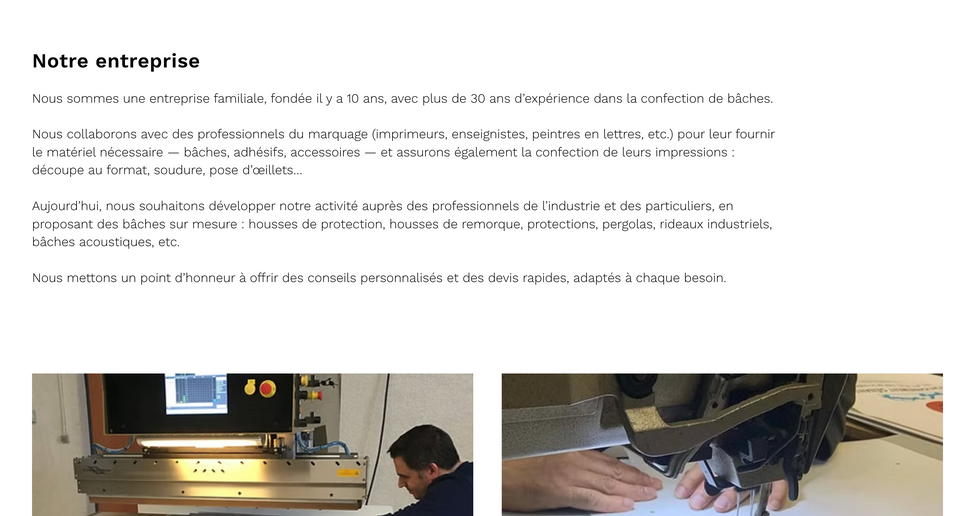 Notre entreprise

Nous sommes une entreprise familiale, fondée il y a 10 ans, avec plus de 30 ans d'expérience dans la confection de bâches.

Nous collaborons avec des professionnels du marquage (imprimeurs, enseignistes, peintres en lettres, etc.) pour leur fournir le matériel nécessaire — bâches, adhésifs, accessoires — et assurons également la confection de leurs impressions : découpe au format, soudure, pose d'œillets…

Aujourd'hui, nous souhaitons développer notre activité auprès des professionnels de l'industrie et des particuliers, en proposant des bâches sur mesure : housses de protection, housses de remorque, protections, pergolas, rideaux industriels, bâches acoustiques, etc.

Nous mettons un point d'honneur à offrir des conseils personnalisés et des devis rapides, adaptés à chaque besoin.