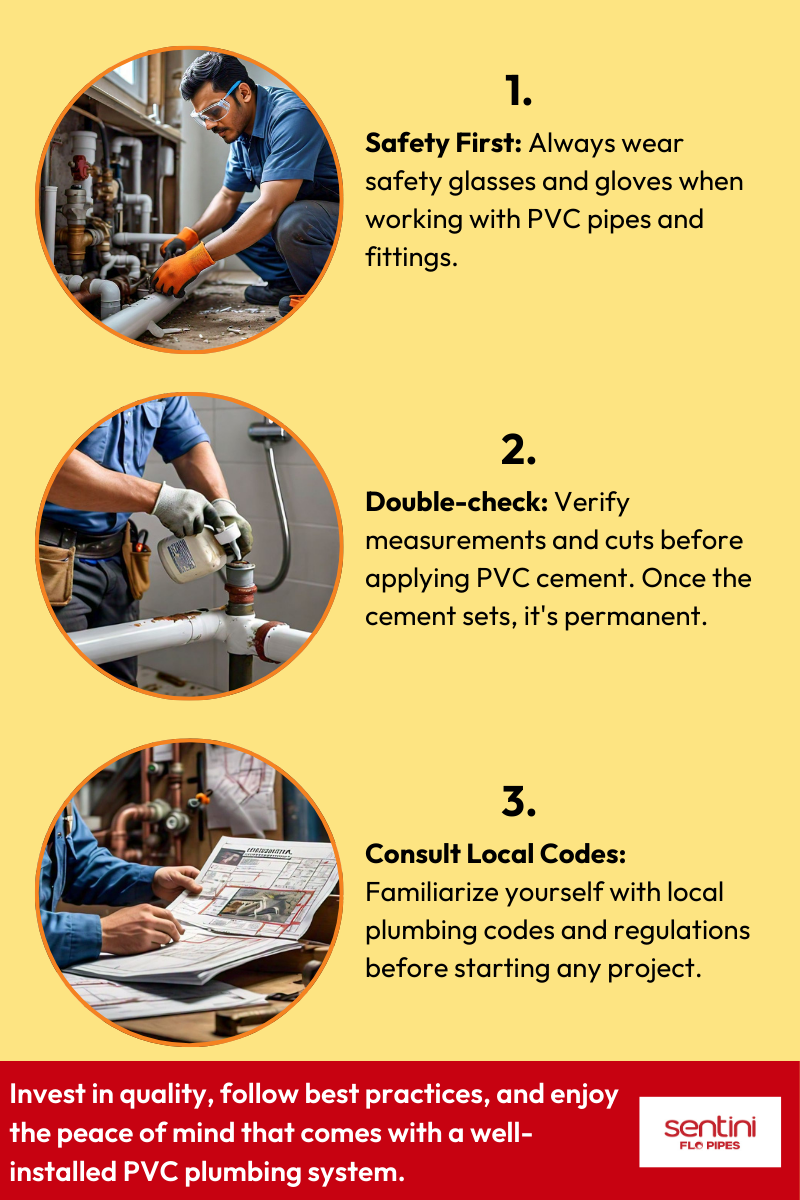 1.

**Safety First:** Always wear safety glasses and gloves when working with PVC pipes and fittings.

2.

**Double-check:** Verify measurements and cuts before applying PVC cement. Once the cement sets, it's permanent.

3.

**Consult Local Codes:** Familiarize yourself with local plumbing codes and regulations before starting any project.

Invest in quality, follow best practices, and enjoy the peace of mind that comes with a well-installed PVC plumbing system.

sentini
FLO PIPES