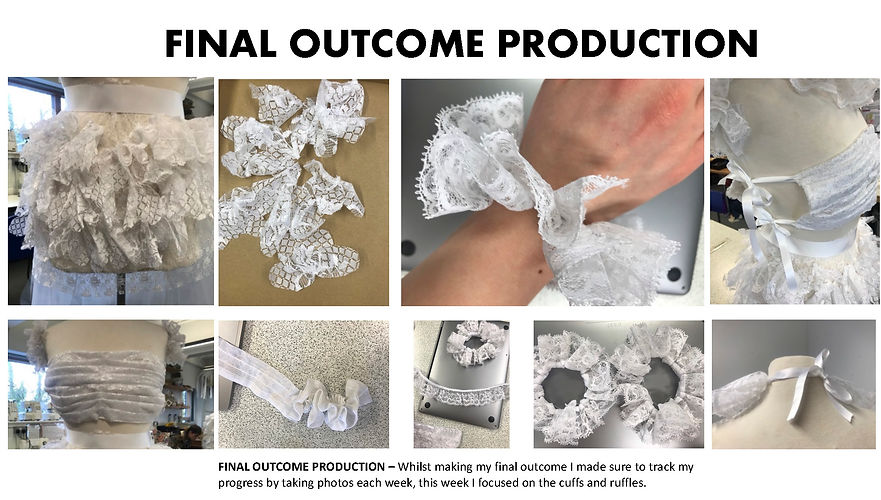 FINAL OUTCOME PRODUCTION

FINAL OUTCOME PRODUCTION – Whilst making my final outcome I made sure to track my progress by taking photos each week, this week I focused on the cuffs and ruffles.