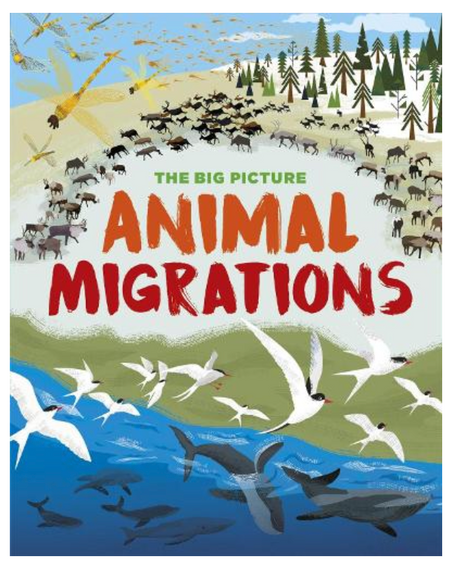 THE BIG PICTURE
ANIMAL
MIGRATIONS