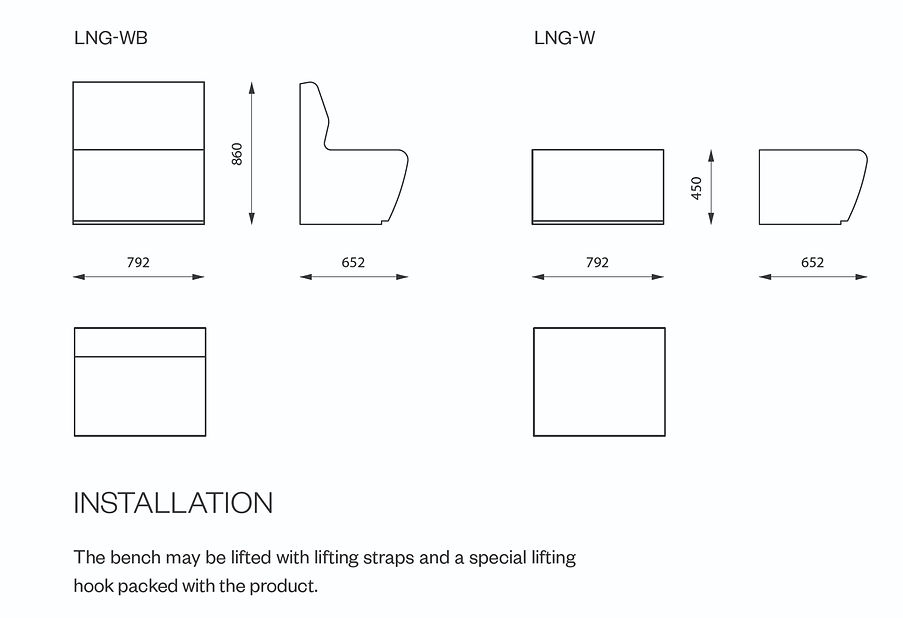 LNG-WB

860

792

652

LNG-W

450

792

652

INSTALLATION

The bench may be lifted with lifting straps and a special lifting hook packed with the product.