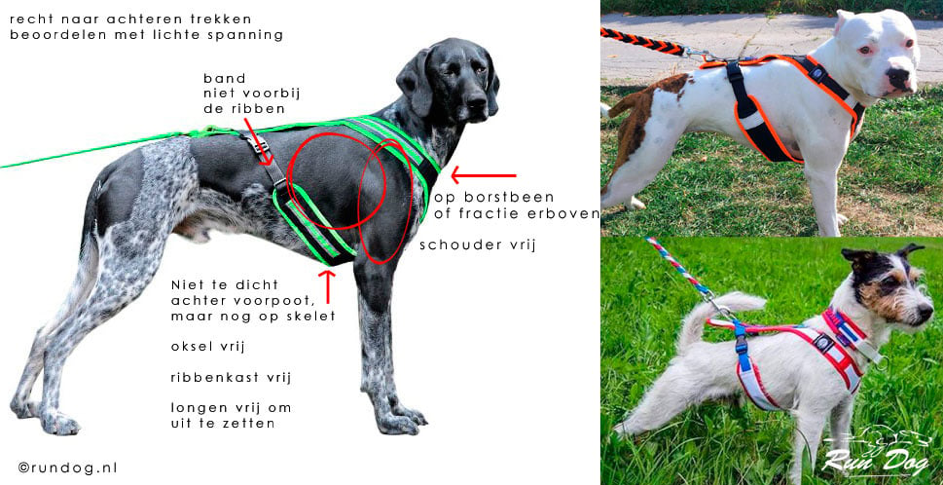 recht naar achteren trekken
beoordelen met lichte spanning

band
niet voorbij
de ribben

op borstbeen
of fractie erboven

schouder vrij

Niet te dicht
achter voorpoot,
maar nog op skelet

oksel vrij

ribbenkast vrij

longen vrij om
uit te zetten

©rundog.nl

Run Dog