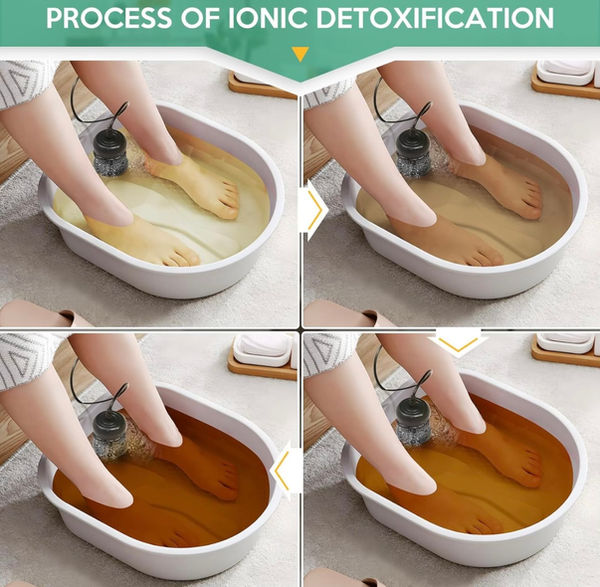 PROCESS OF IONIC DETOXIFICATION