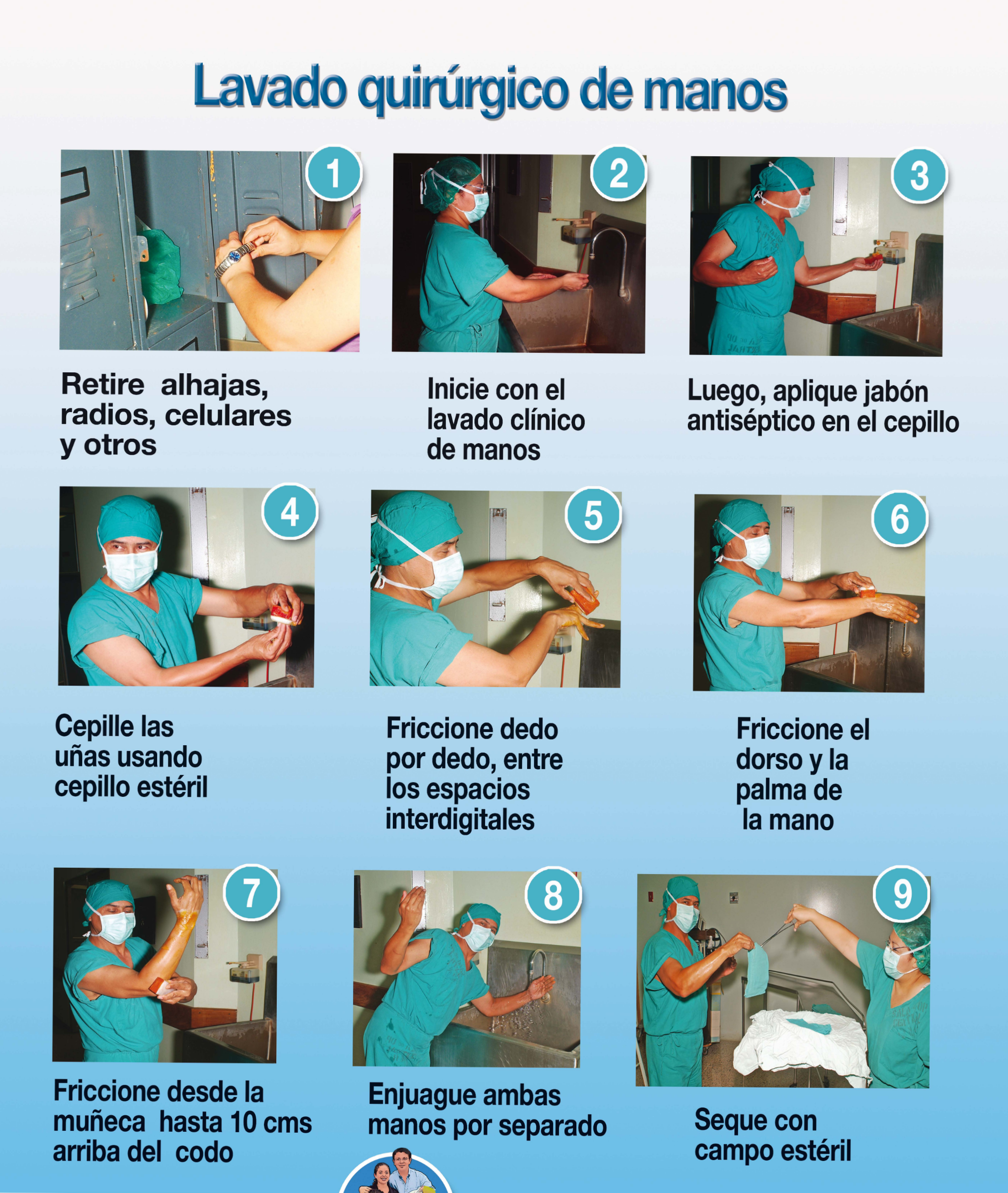 Lavado quirúrgico de manos

1

Retire alhajas, radios, celulares y otros

2

Inicie con el lavado clínico de manos

3

Luego, aplique jabón antiséptico en el cepillo

4

Cepille las uñas usando cepillo estéril

5

Friccione dedo por dedo, entre los espacios interdigitales

6

Friccione el dorso y la palma de la mano

7

Friccione desde la muñeca hasta 10 cms arriba del codo

8

Enjuague ambas manos por separado

9

Seque con campo estéril