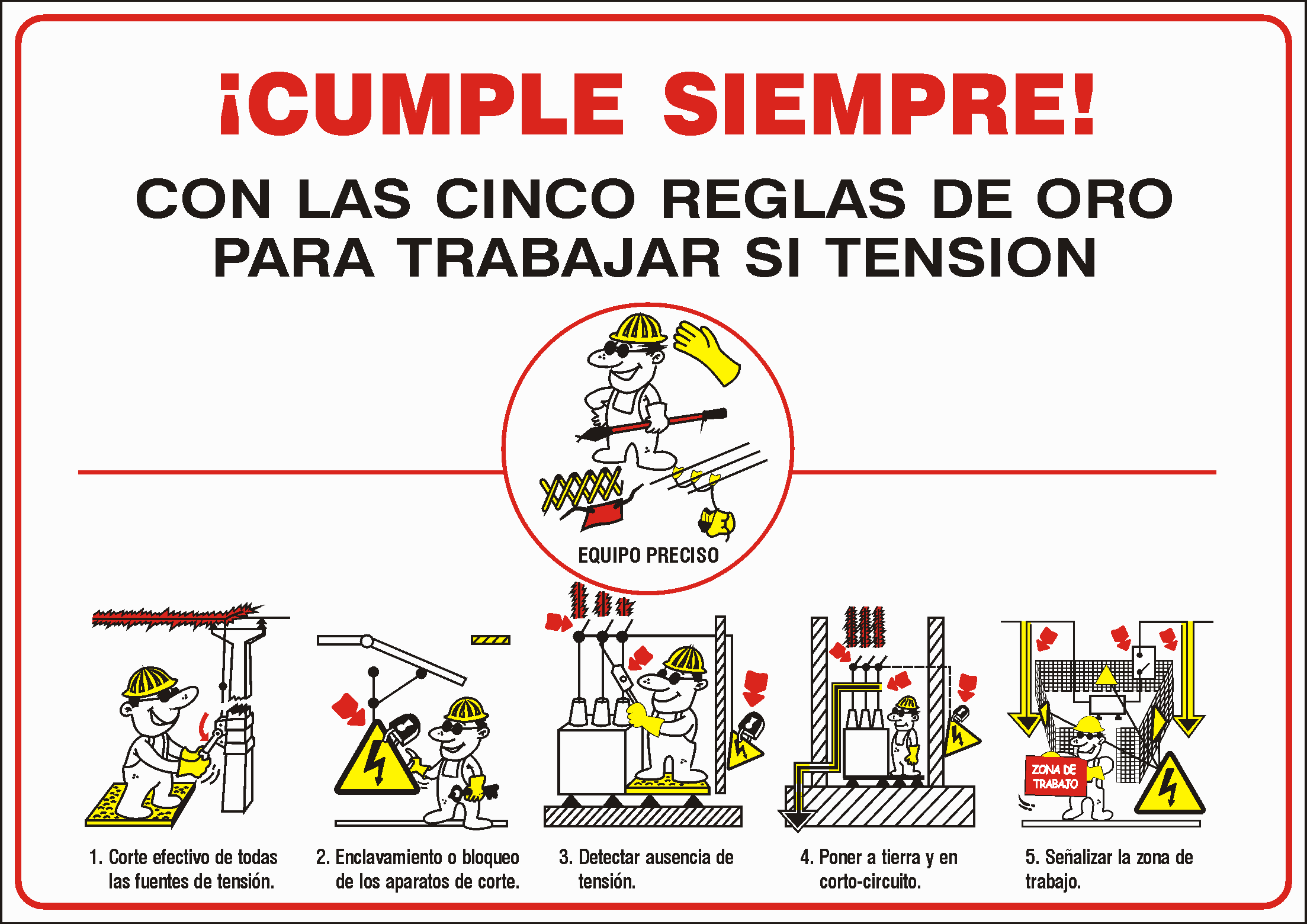 ¡CUMPLE SIEMPRE!

CON LAS CINCO REGLAS DE ORO PARA TRABAJAR SI TENSION

EQUIPO PRECISO

ZONA DE TRABAJO

1. Corte efectivo de todas las fuentes de tensión.

2. Enclavamiento o bloqueo de los aparatos de corte.

3. Detectar ausencia de tensión.

4. Poner a tierra y en corto-circuito.

5. Señalizar la zona de trabajo.