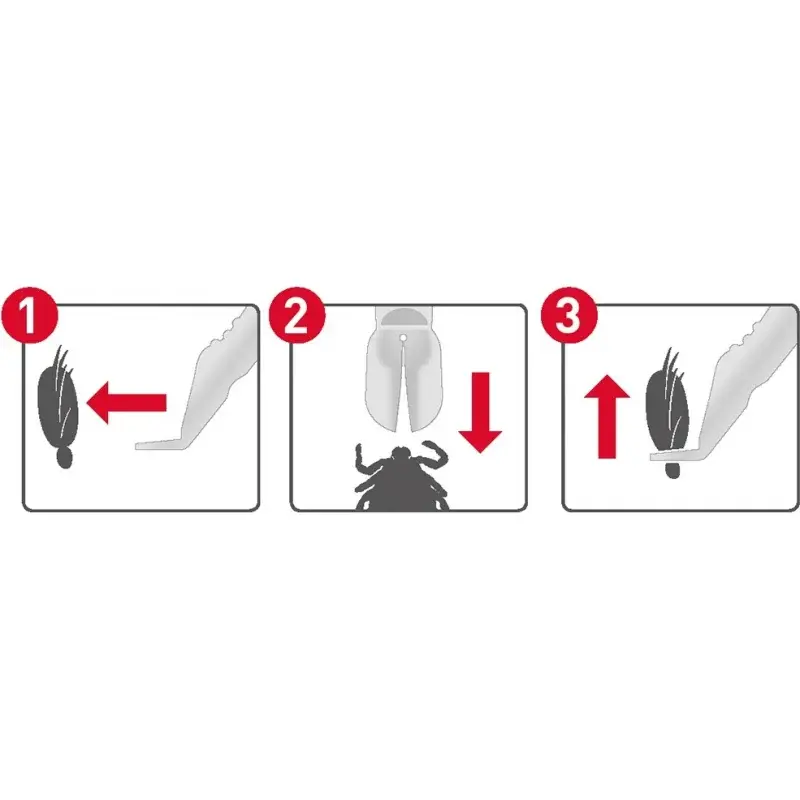 1

2

3