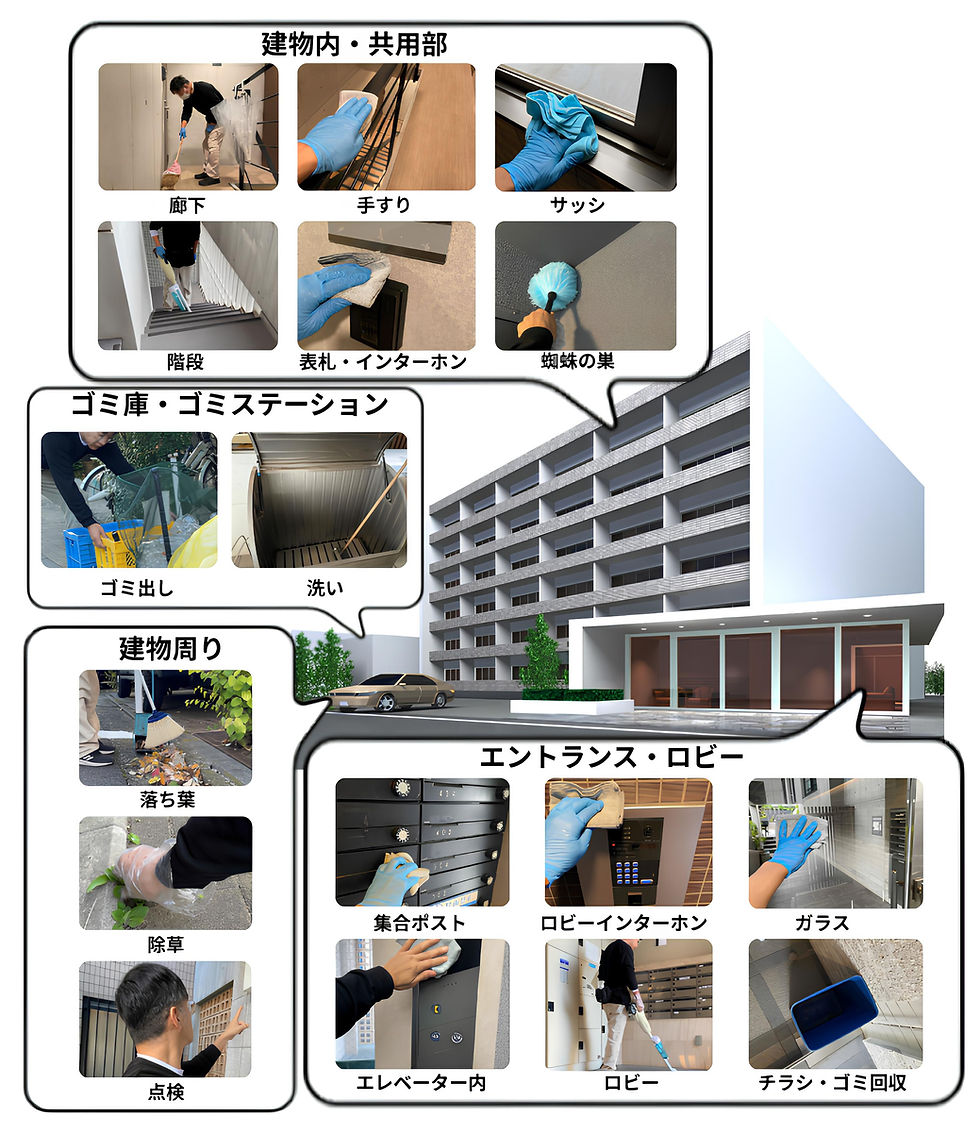 建物内・共用部

廊下

手すり

サッシ

階段

表札・インターホン

蜘蛛の巣

ゴミ庫・ゴミステーション

ゴミ出し

洗い

建物周り

落ち葉

除草

点検

エントランス・ロビー

集合ポスト

ロビーインターホン

ガラス

エレベーター内

ロビー

チラシ・ゴミ回収