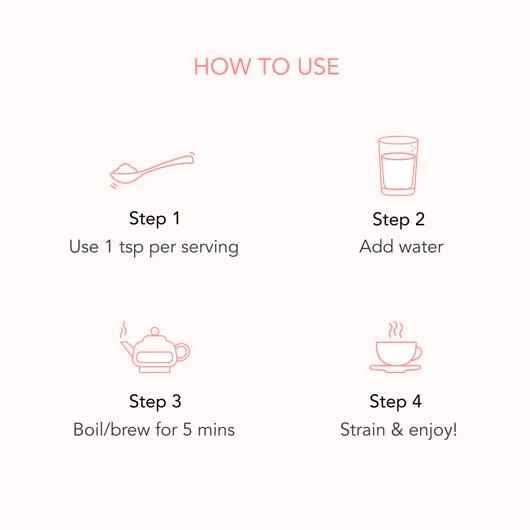 HOW TO USE

Step 1
Use 1 tsp per serving

Step 2
Add water

Step 3
Boil/brew for 5 mins

Step 4
Strain & enjoy!