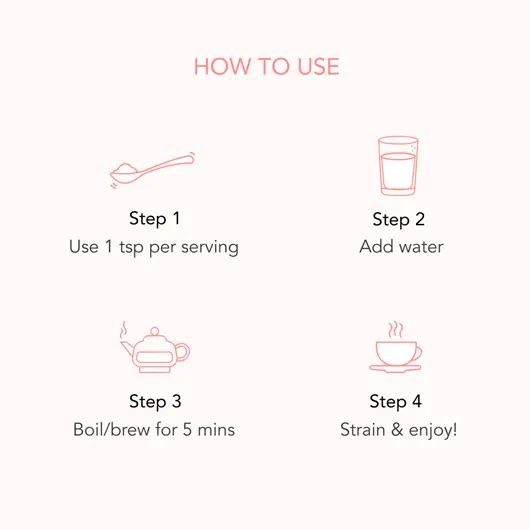 HOW TO USE

Step 1
Use 1 tsp per serving

Step 2
Add water

Step 3
Boil/brew for 5 mins

Step 4
Strain & enjoy!