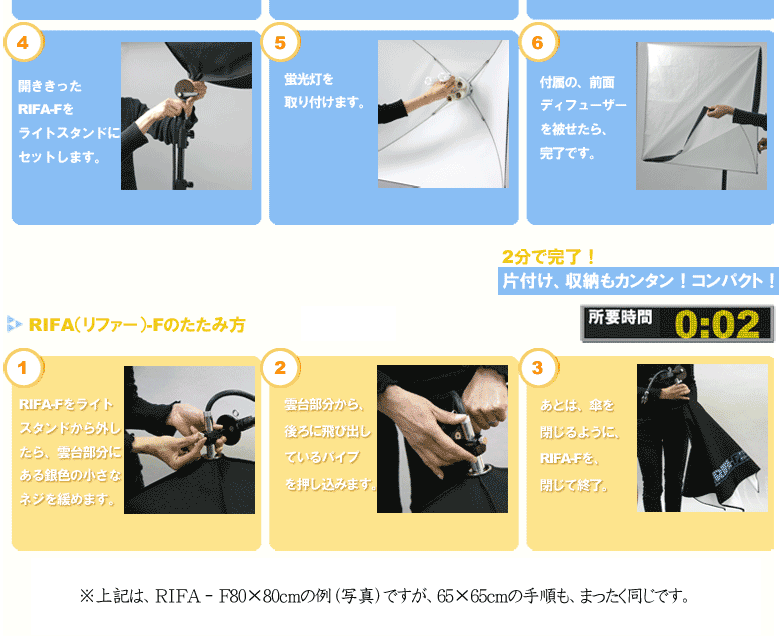 4

開ききった RIFA-Fを ライトスタンドに セットします。

5

蛍光灯を 取り付けます。

6

付属の、前面 ディフューザー を被せたら、 完了です。

2分で完了！

片付け、収納もカンタン！コンパクト！

RIFA（リファー）-Fのたたみ方

所要時間 0:02

1

RIFA-Fをライト スタンドから外し たら、雲台部分に ある銀色の小さな ネジを緩めます。

2

雲台部分から、 後ろに飛び出し ているパイプ を押し込みます。

3

あとは、傘を 閉じるように、 RIFA-Fを、 閉じて終了。

※上記は、RIFA－F80×80cmの例（写真）ですが、65×65cmの手順も、まったく同じです。