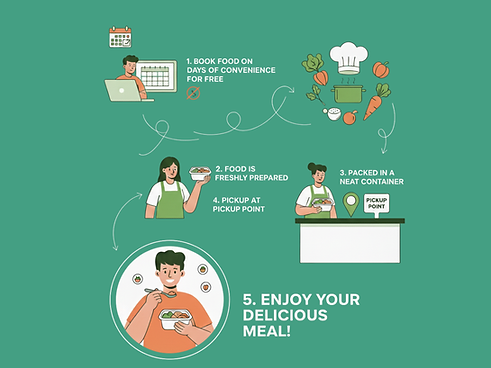 1. BOOK FOOD ON DAYS OF CONVENIENCE FOR FREE

2. FOOD IS FRESHLY PREPARED

4. PICKUP AT PICKUP POINT

3. PACKED IN A NEAT CONTAINER

PICKUP POINT

5. ENJOY YOUR DELICIOUS MEAL!