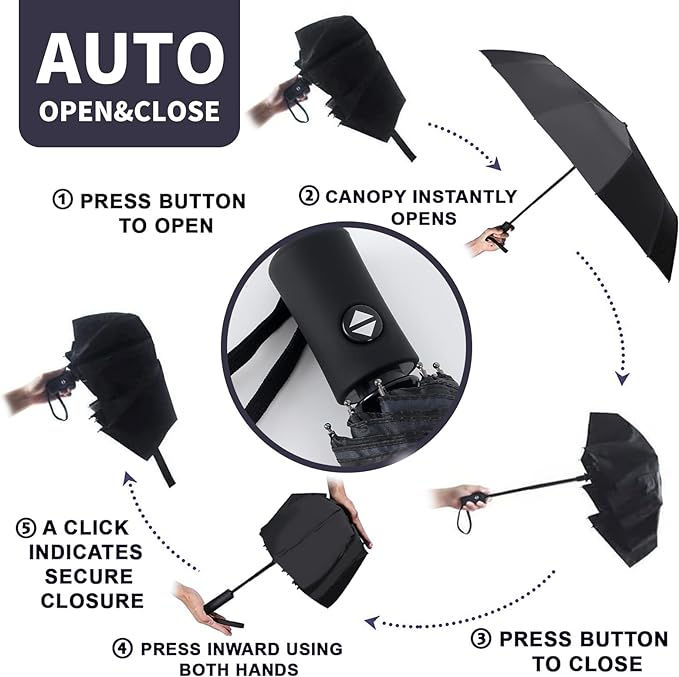 AUTO
OPEN&CLOSE

① PRESS BUTTON TO OPEN

② CANOPY INSTANTLY OPENS

③ PRESS BUTTON TO CLOSE

④ PRESS INWARD USING BOTH HANDS

⑤ A CLICK INDICATES SECURE CLOSURE