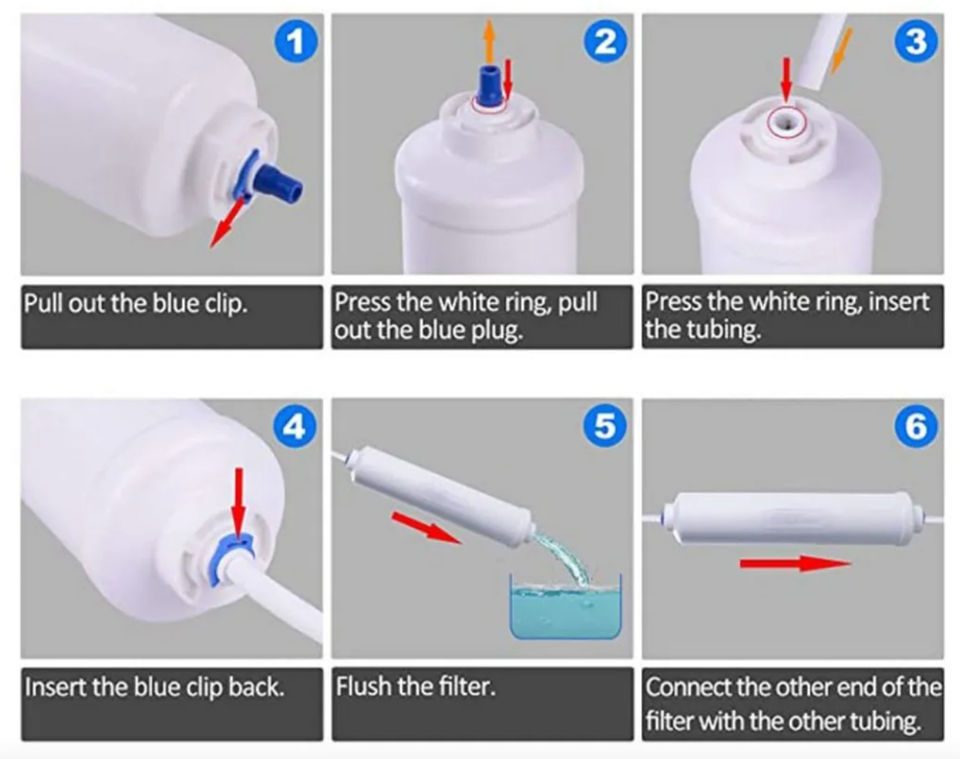 1

Pull out the blue clip.

2

Press the white ring, pull out the blue plug.

3

Press the white ring, insert the tubing.

4

Insert the blue clip back.

5

Flush the filter.

6

Connect the other end of the filter with the other tubing.