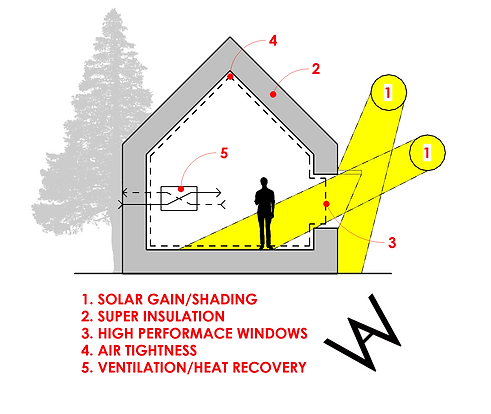 4

2

1

1

5

3

1. SOLAR GAIN/SHADING
2. SUPER INSULATION
3. HIGH PERFORMACE WINDOWS
4. AIR TIGHTNESS
5. VENTILATION/HEAT RECOVERY