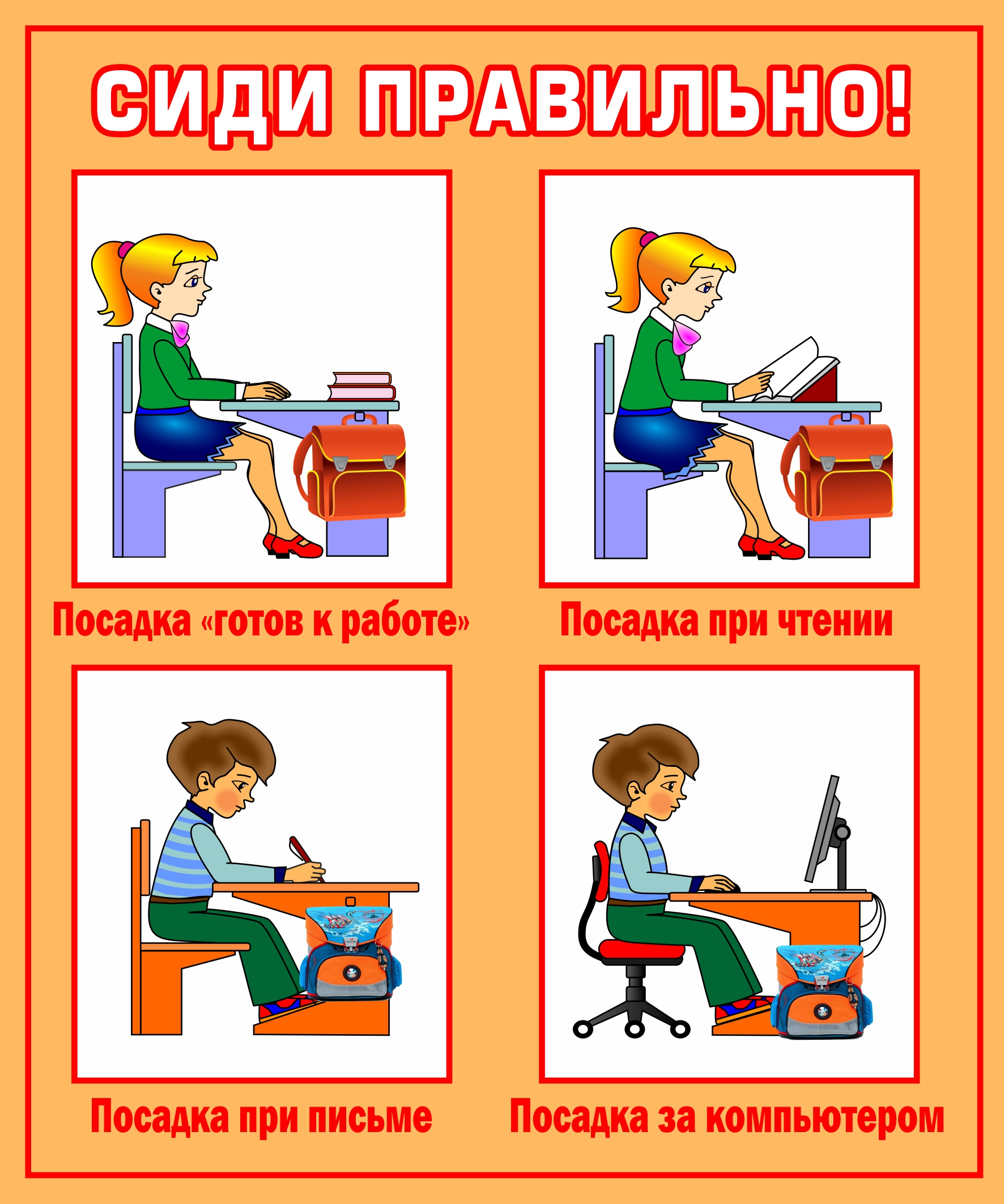 СИДИ ПРАВИЛЬНО!

Посадка «готов к работе»

Посадка при чтении

Посадка при письме

Посадка за компьютером