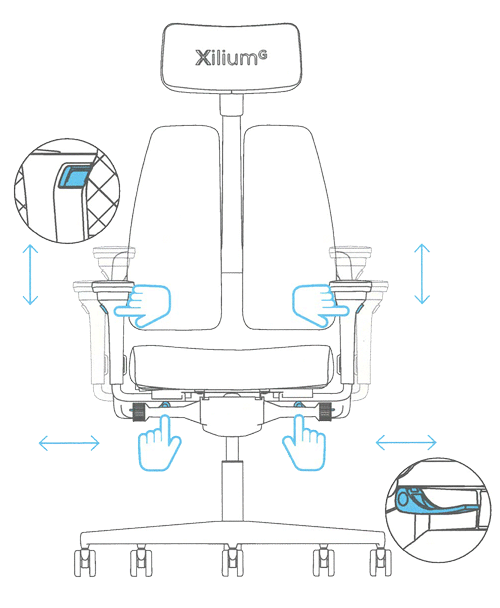 Xilium$^G$