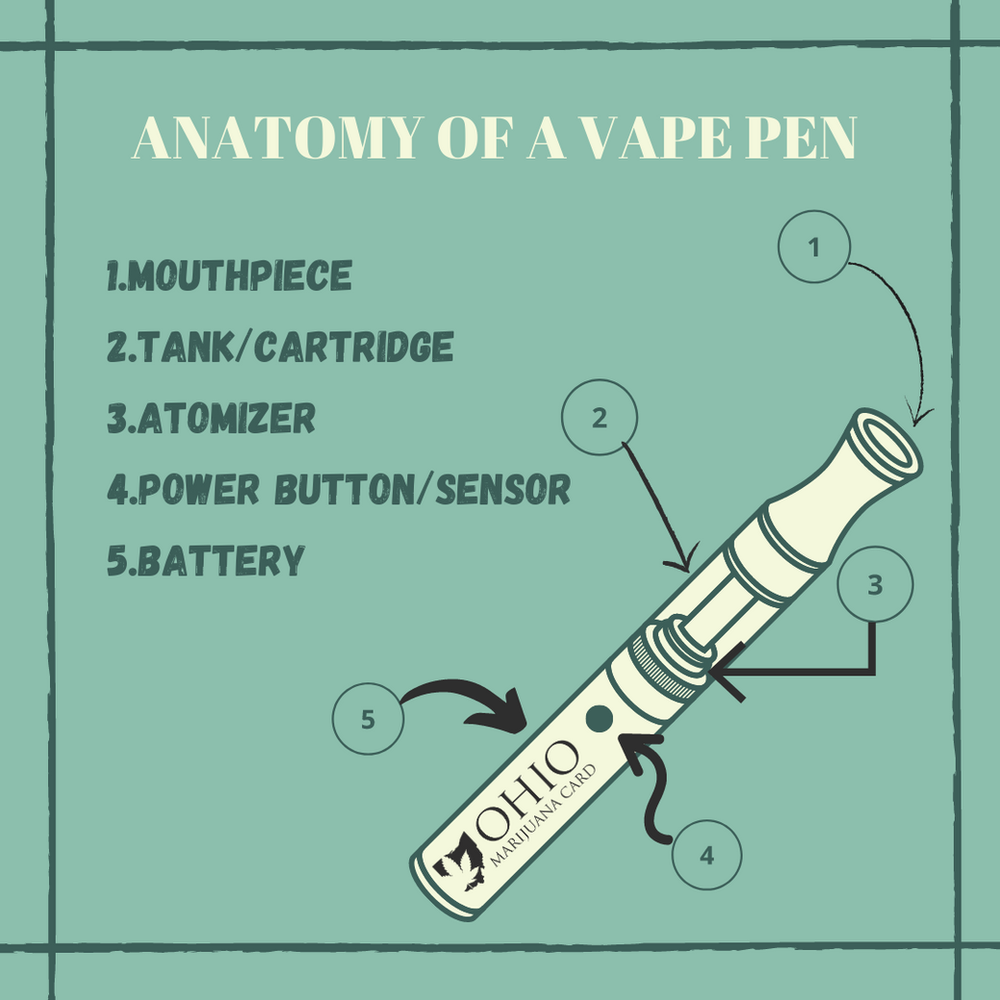 ANATOMY OF A VAPE PEN

1.MOUTHPIECE
2.TANK/CARTRIDGE
3.ATOMIZER
4.POWER BUTTON/SENSOR
5.BATTERY

1

2

3

5

4

OHIO
MARIJUANA CARD