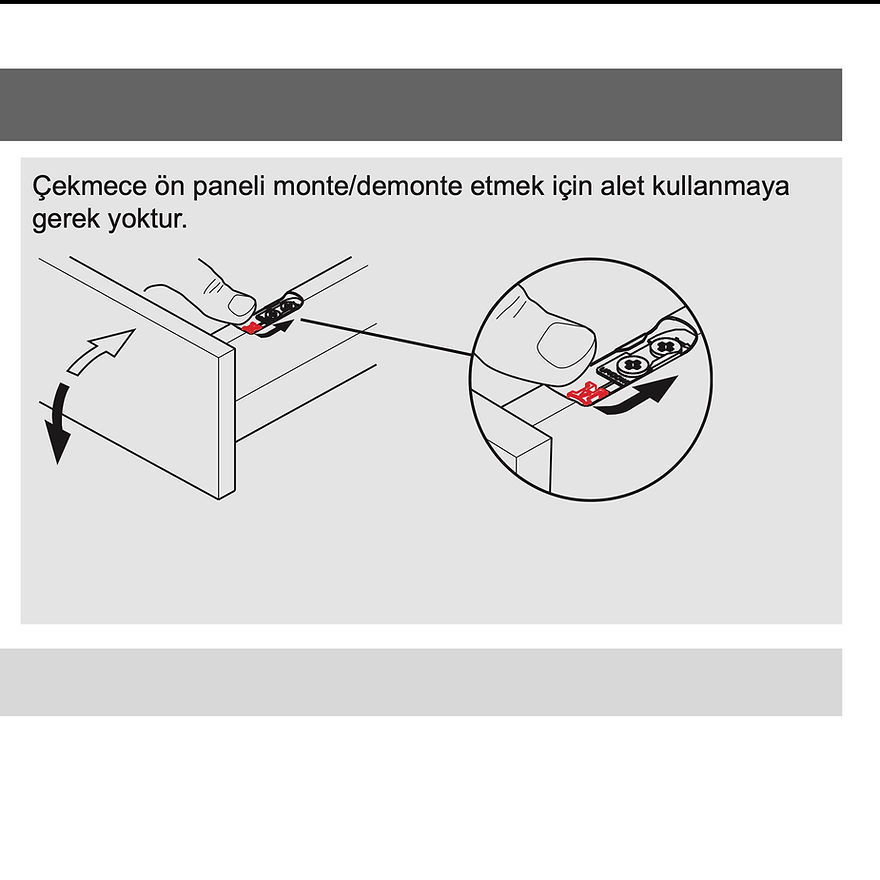 Çekmece ön paneli monte/demonte etmek için alet kullanmaya gerek yoktur.