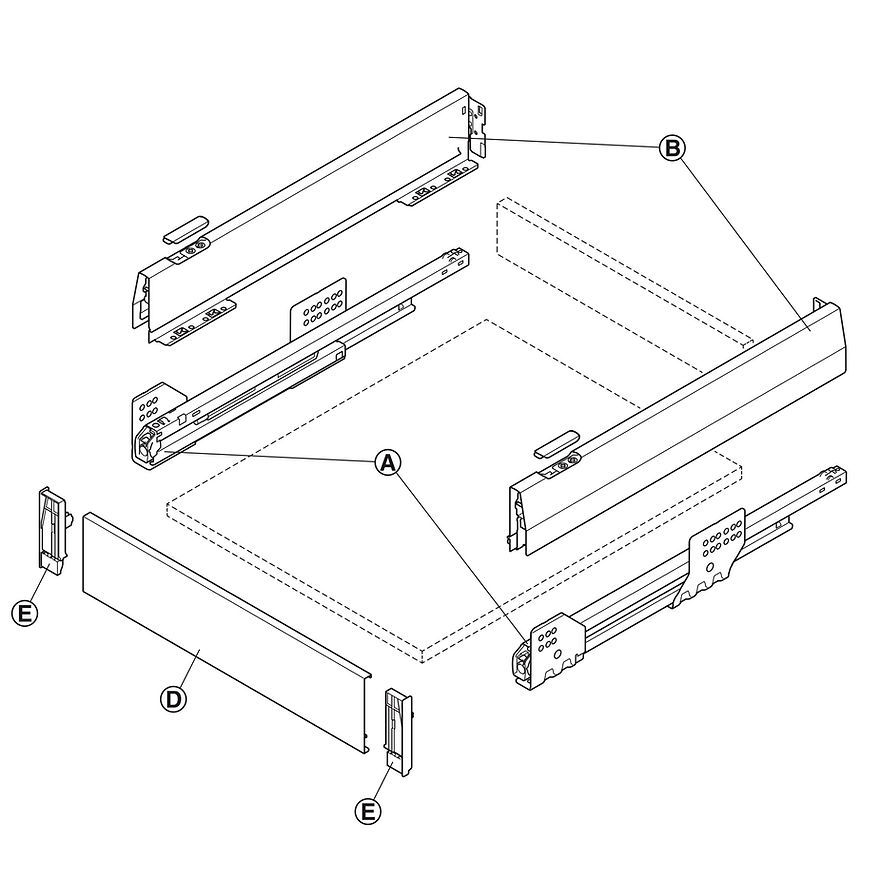 B
A
E
D
E