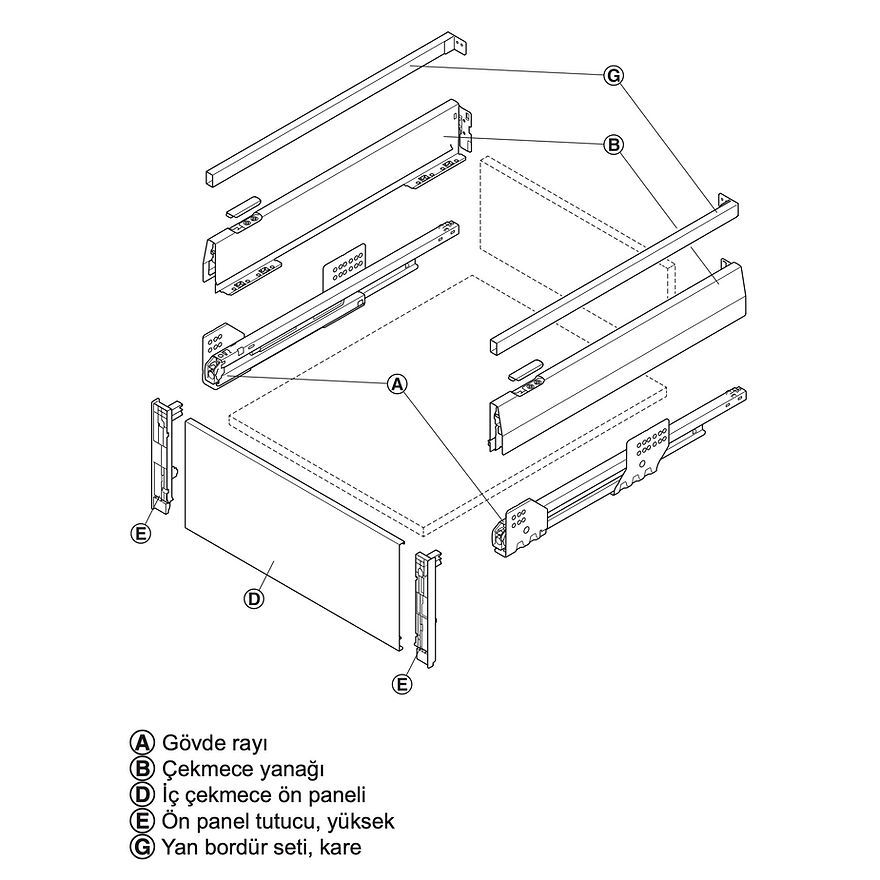 G
B
A
E
D
E

A Gövde rayı
B Çekmece yanağı
D İç çekmece ön paneli
E Ön panel tutucu, yüksek
G Yan bordür seti, kare