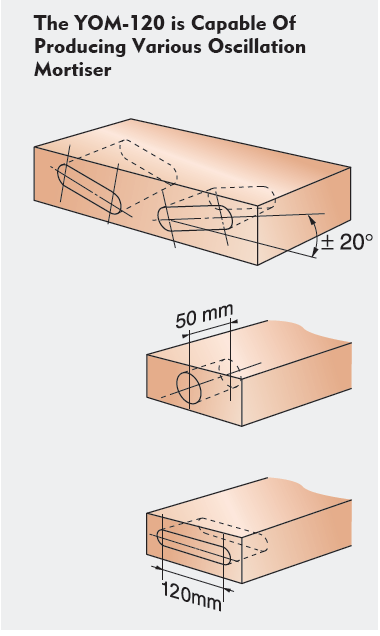 The YOM-120 is Capable Of Producing Various Oscillation Mortiser

± 20°

50 mm

120mm