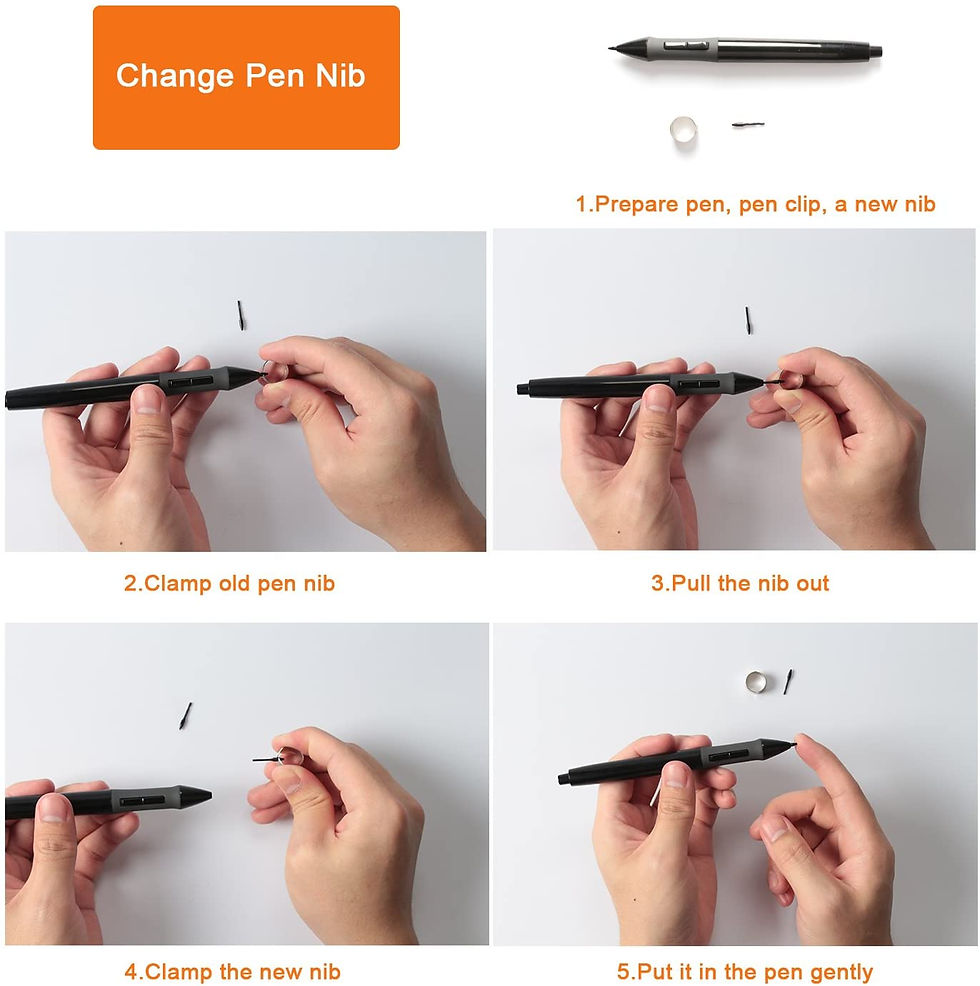 Change Pen Nib

1.Prepare pen, pen clip, a new nib

2.Clamp old pen nib

3.Pull the nib out

4.Clamp the new nib

5.Put it in the pen gently