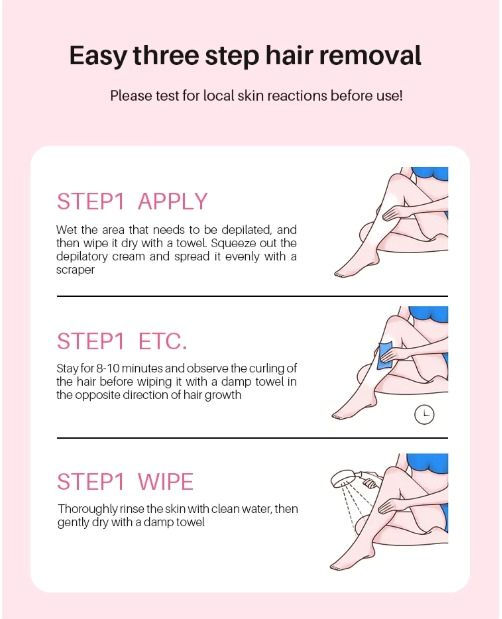 Easy three step hair removal

Please test for local skin reactions before use!

STEP1 APPLY

Wet the area that needs to be depilated, and then wipe it dry with a towel. Squeeze out the depilatory cream and spread it evenly with a scraper

STEP1 ETC.

Stay for 8-10 minutes and observe the curling of the hair before wiping it with a damp towel in the opposite direction of hair growth

STEP1 WIPE

Thoroughly rinse the skin with clean water, then gently dry with a damp towel