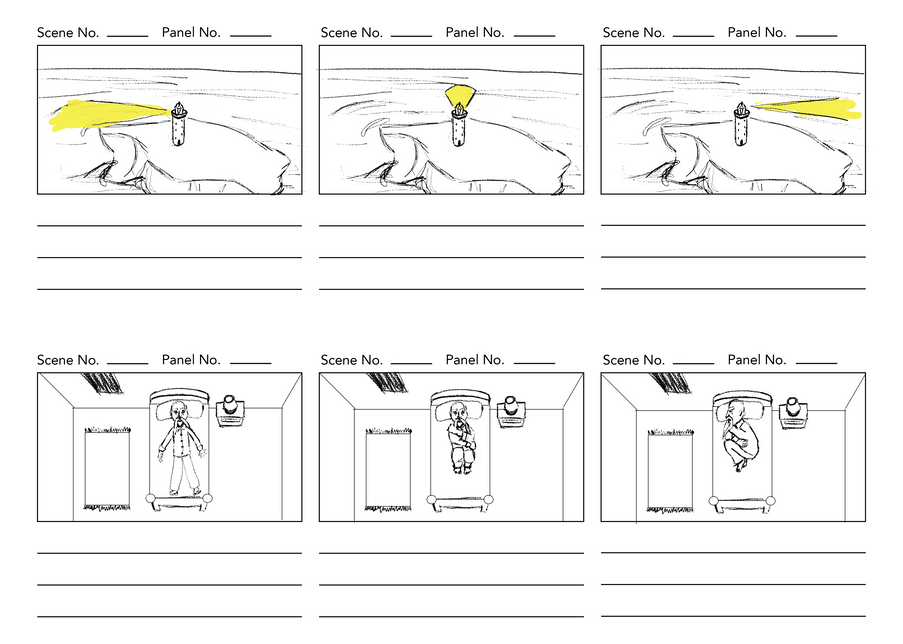 Scene No. ______ Panel No. ______

Scene No. ______ Panel No. ______

Scene No. ______ Panel No. ______

Scene No. ______ Panel No. ______

Scene No. ______ Panel No. ______

Scene No. ______ Panel No. ______