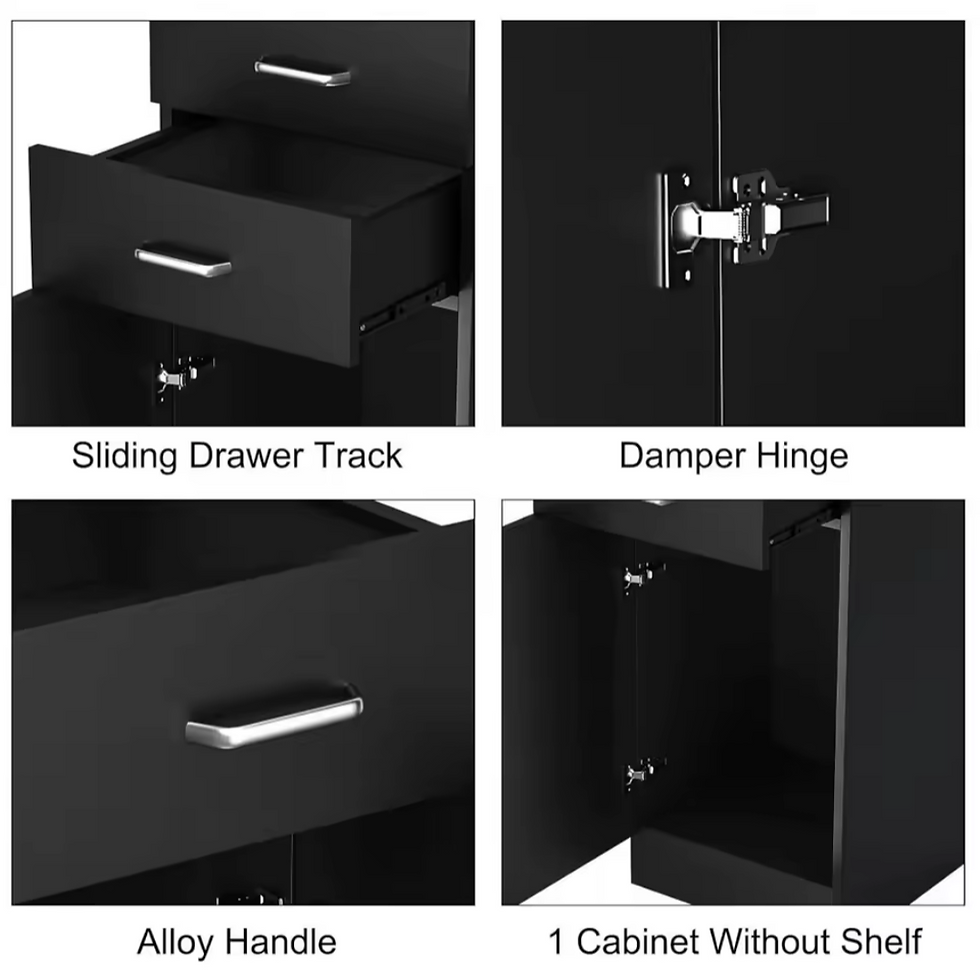 Sliding Drawer Track

Damper Hinge

Alloy Handle

1 Cabinet Without Shelf