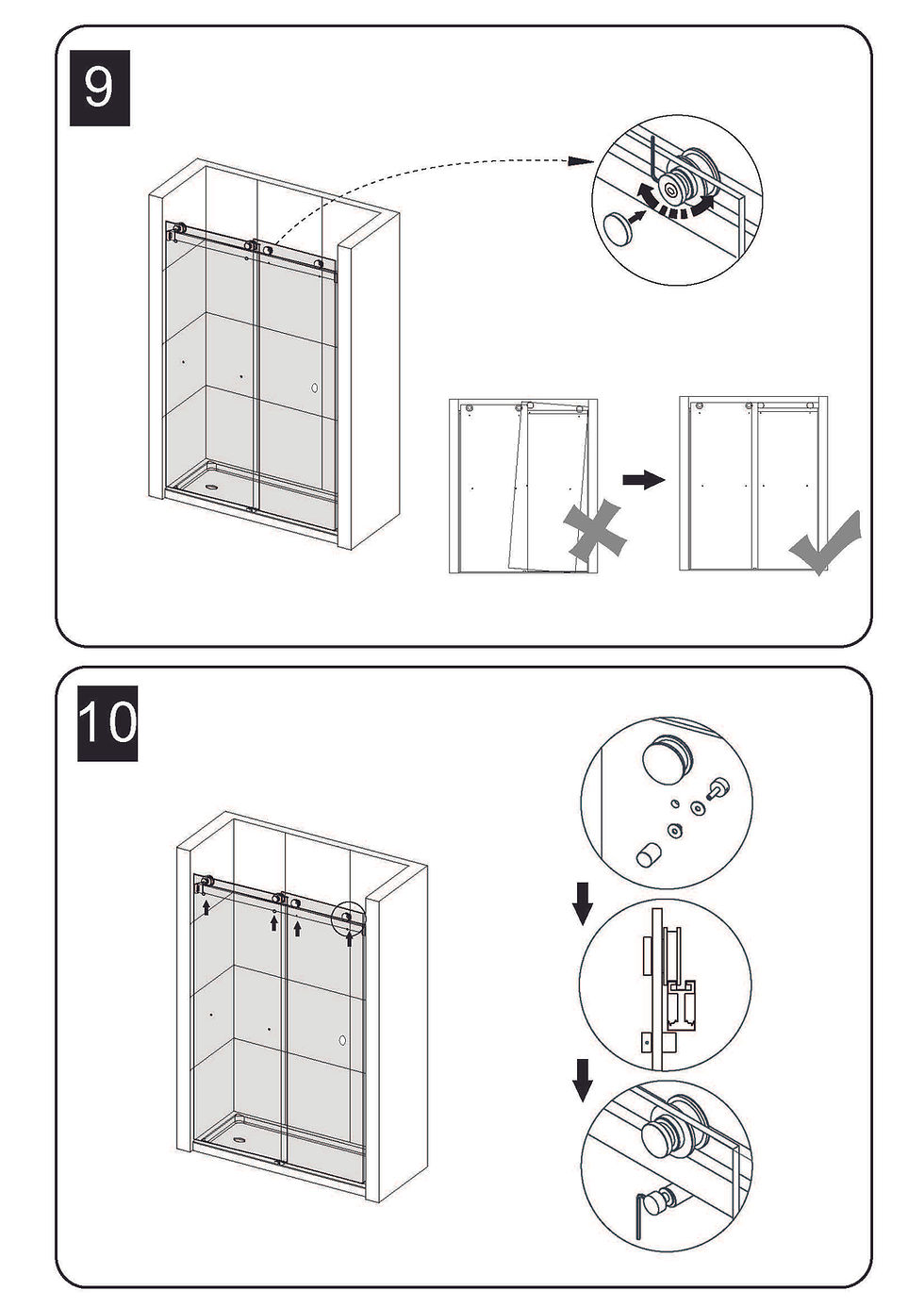 9

10