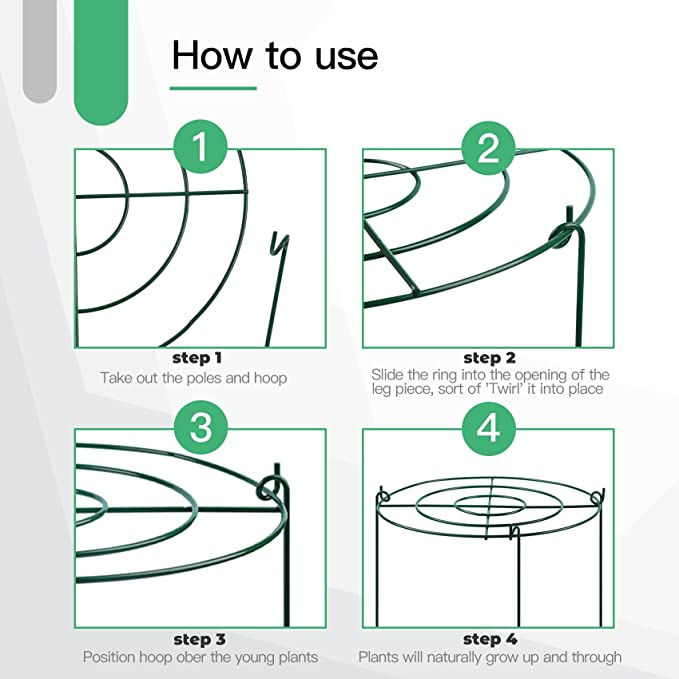 How to use

1

step 1
Take out the poles and hoop

2

step 2
Slide the ring into the opening of the leg piece, sort of 'Twirl' it into place

3

step 3
Position hoop ober the young plants

4

step 4
Plants will naturally grow up and through