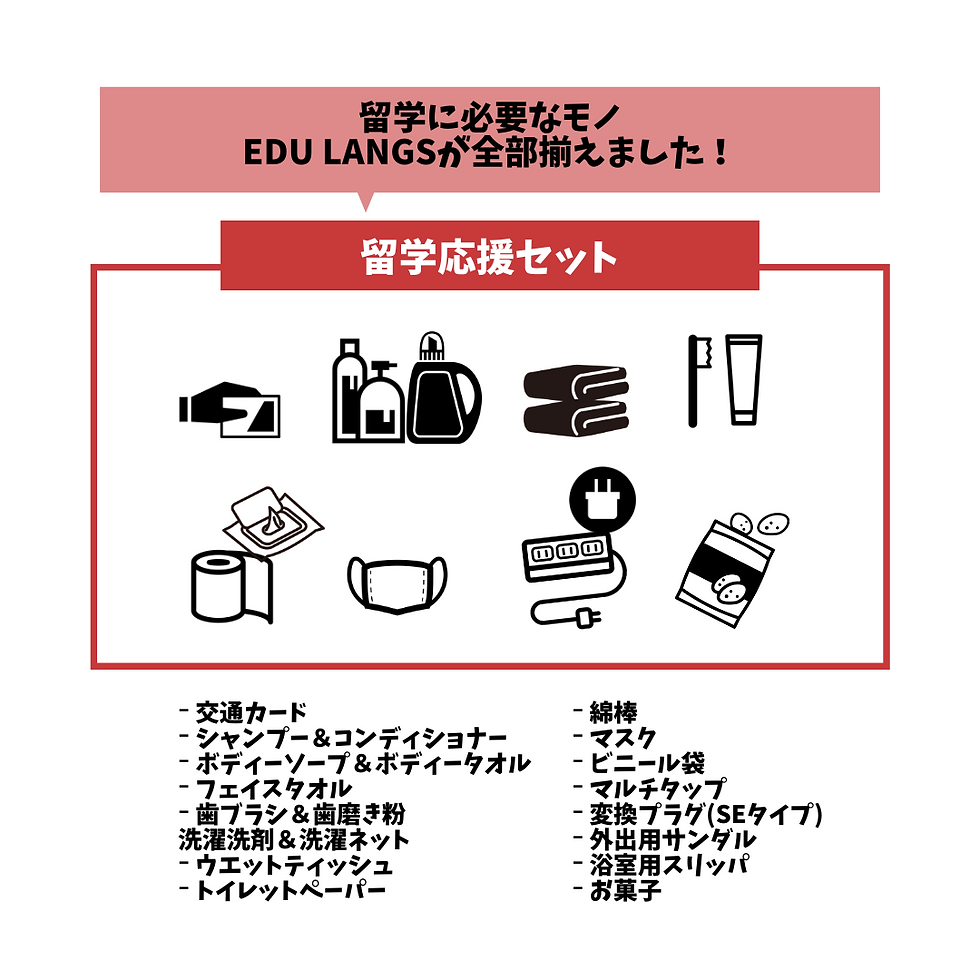 留学に必要なモノ
EDU LANGSが全部揃えました！

留学応援セット

- 交通カード
- シャンプー＆コンディショナー
- ボディーソープ＆ボディータオル
- フェイスタオル
- 歯ブラシ＆歯磨き粉
洗濯洗剤＆洗濯ネット
- ウエットティッシュ
- トイレットペーパー

- 綿棒
- マスク
- ビニール袋
- マルチタップ
- 変換プラグ(SEタイプ)
- 外出用サンダル
- 浴室用スリッパ
- お菓子