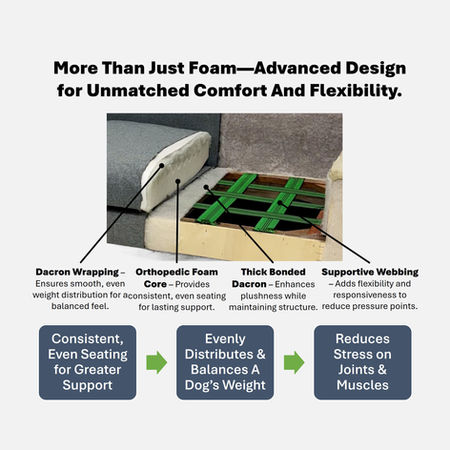 More Than Just Foam—Advanced Design for Unmatched Comfort And Flexibility.

Dacron Wrapping – Ensures smooth, even weight distribution for a balanced feel.

Orthopedic Foam Core – Provides consistent, even seating for lasting support.

Thick Bonded Dacron – Enhances plushness while maintaining structure.

Supportive Webbing – Adds flexibility and responsiveness to reduce pressure points.

Consistent, Even Seating for Greater Support

Evenly Distributes & Balances A Dog's Weight

Reduces Stress on Joints & Muscles