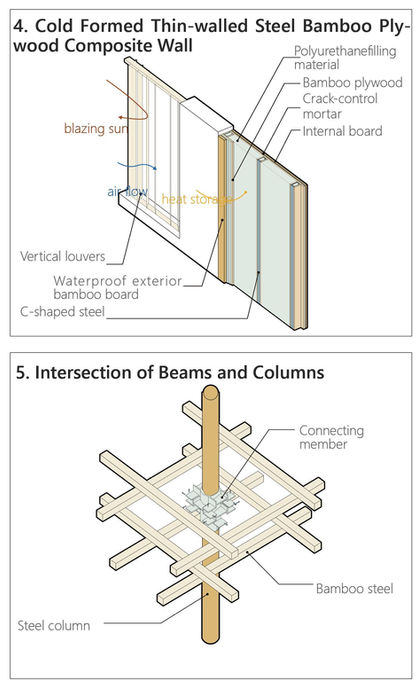 4. Cold Formed Thin-walled Steel Bamboo Plywood Composite Wall

Polyurethanefilling material

Bamboo plywood

Crack-control mortar

Internal board

blazing sun

air flow

heat storage

Vertical louvers

Waterproof exterior bamboo board

C-shaped steel

5. Intersection of Beams and Columns

Connecting member

Bamboo steel

Steel column