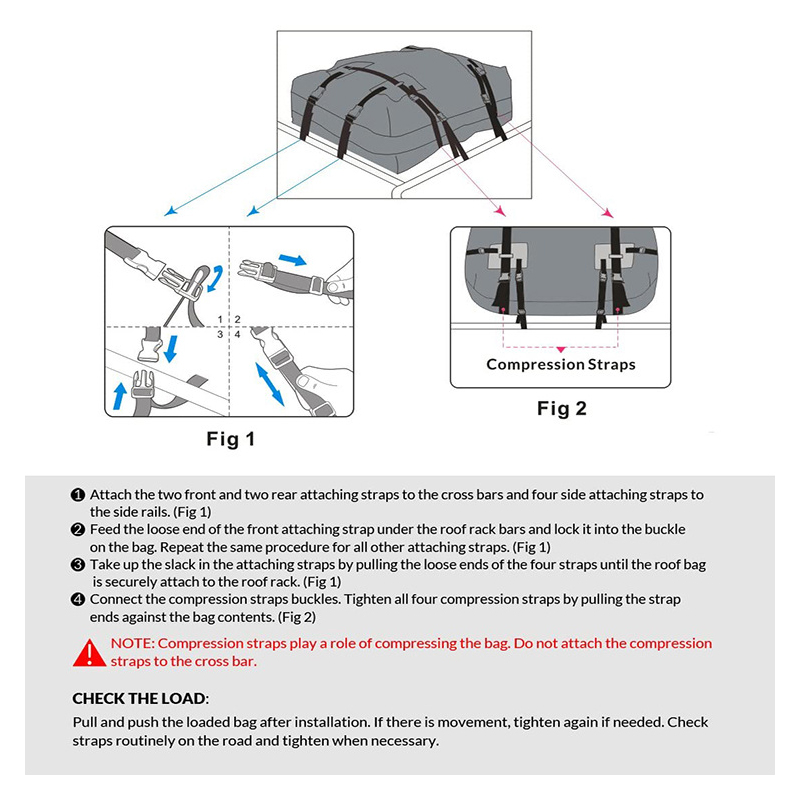 1 2
3 4

Fig 1

Compression Straps

Fig 2

❶ Attach the two front and two rear attaching straps to the cross bars and four side attaching straps to the side rails. (Fig 1)
❷ Feed the loose end of the front attaching strap under the roof rack bars and lock it into the buckle on the bag. Repeat the same procedure for all other attaching straps. (Fig 1)
❸ Take up the slack in the attaching straps by pulling the loose ends of the four straps until the roof bag is securely attach to the roof rack. (Fig 1)
❹ Connect the compression straps buckles. Tighten all four compression straps by pulling the strap ends against the bag contents. (Fig 2)

NOTE: Compression straps play a role of compressing the bag. Do not attach the compression straps to the cross bar.

CHECK THE LOAD:
Pull and push the loaded bag after installation. If there is movement, tighten again if needed. Check straps routinely on the road and tighten when necessary.