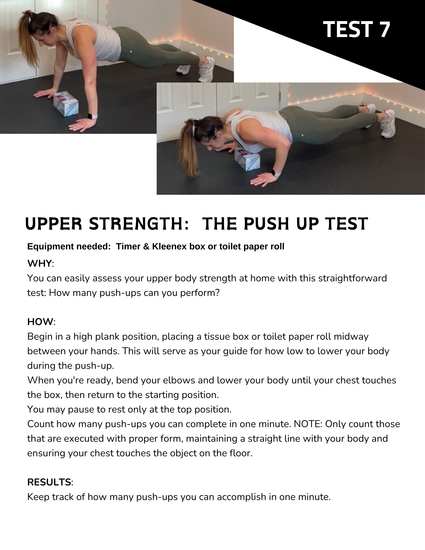 TEST 7

UPPER STRENGTH: THE PUSH UP TEST

Equipment needed: Timer & Kleenex box or toilet paper roll

WHY:
You can easily assess your upper body strength at home with this straightforward test: How many push-ups can you perform?

HOW:
Begin in a high plank position, placing a tissue box or toilet paper roll midway between your hands. This will serve as your guide for how low to lower your body during the push-up.
When you're ready, bend your elbows and lower your body until your chest touches the box, then return to the starting position.
You may pause to rest only at the top position.
Count how many push-ups you can complete in one minute. NOTE: Only count those that are executed with proper form, maintaining a straight line with your body and ensuring your chest touches the object on the floor.

RESULTS:
Keep track of how many push-ups you can accomplish in one minute.