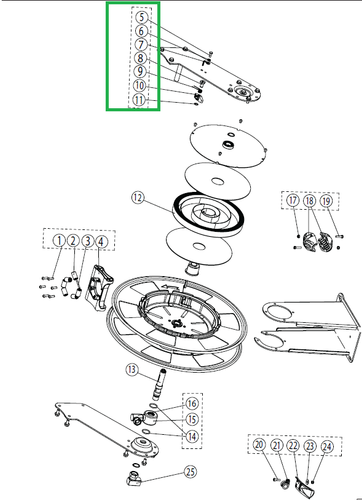 5
6
7
8
9
10
11
12
17 18 19
1 2 3 4
13
16
15
14
20 21 22 23 24
25