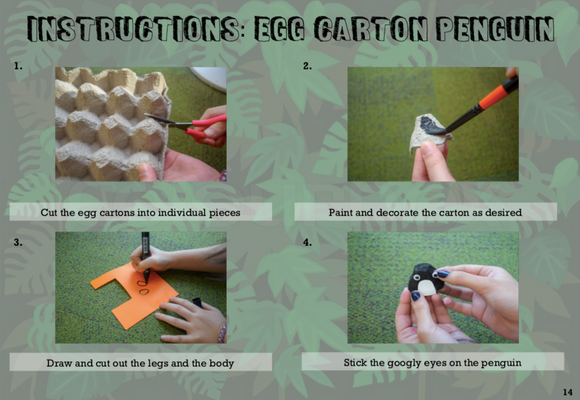 INSTRUCTIONS: EGG CARTON PENGUIN

1.

Cut the egg cartons into individual pieces

2.

Paint and decorate the carton as desired

3.

Draw and cut out the legs and the body

4.

Stick the googly eyes on the penguin

14