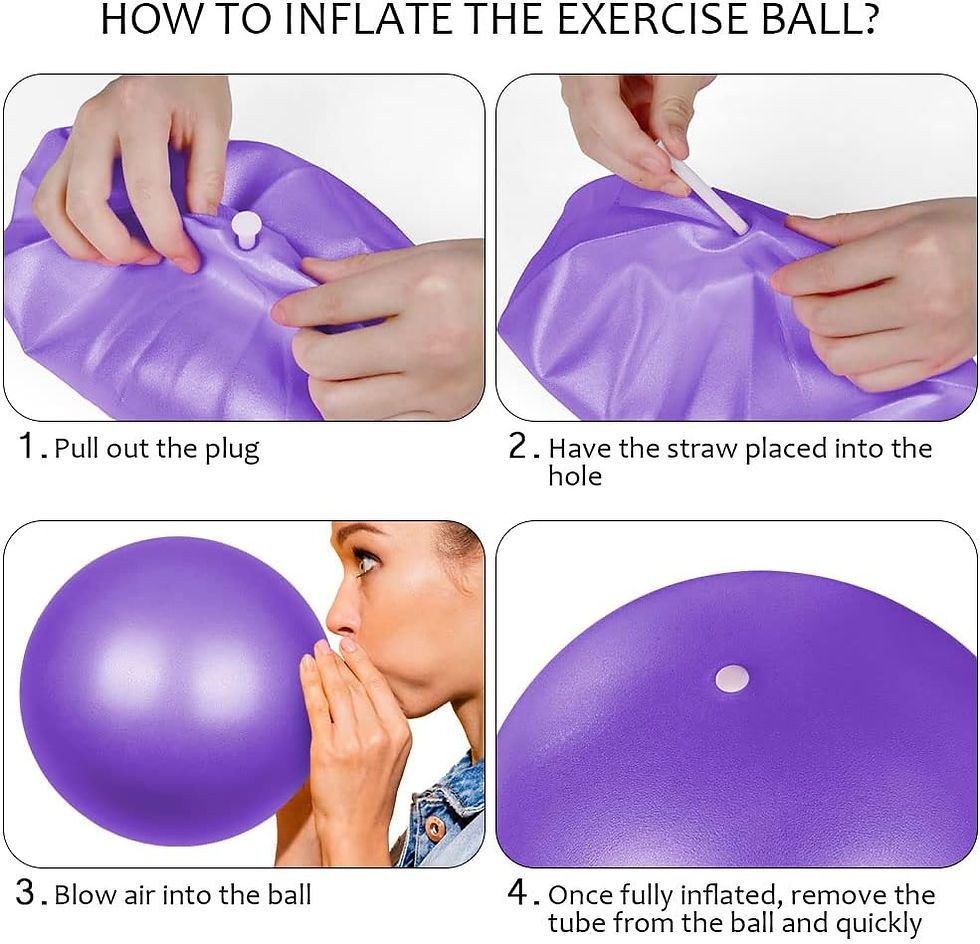 HOW TO INFLATE THE EXERCISE BALL?

1. Pull out the plug

2. Have the straw placed into the hole

3. Blow air into the ball

4. Once fully inflated, remove the tube from the ball and quickly