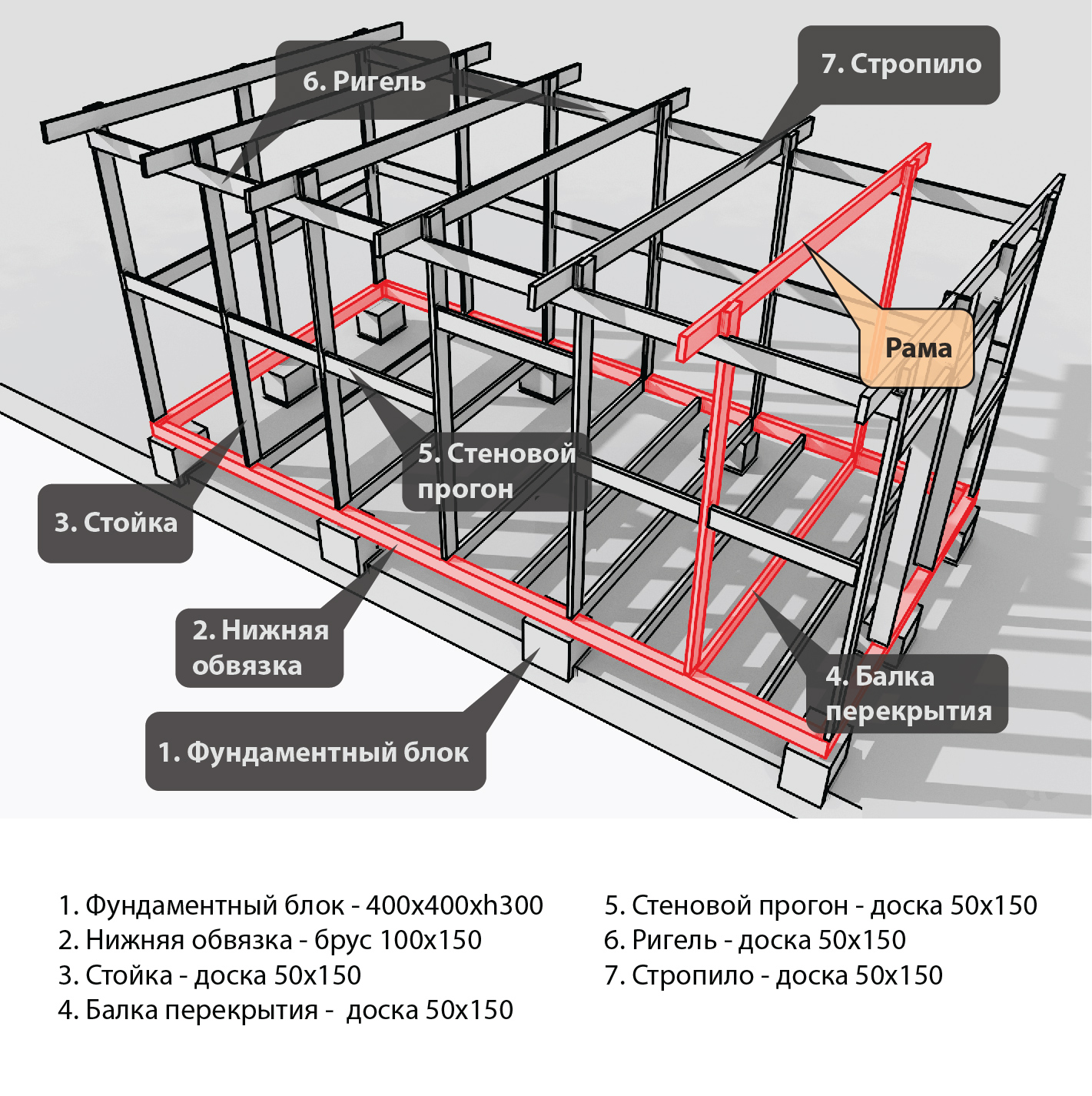 6. Ригель

7. Стропило

Рама

5. Стеновой прогон

3. Стойка

2. Нижняя обвязка

4. Балка перекрытия

1. Фундаментный блок

1. Фундаментный блок - 400x400xh300
2. Нижняя обвязка - брус 100x150
3. Стойка - доска 50x150
4. Балка перекрытия - доска 50x150

5. Стеновой прогон - доска 50x150
6. Ригель - доска 50x150
7. Стропило - доска 50x150