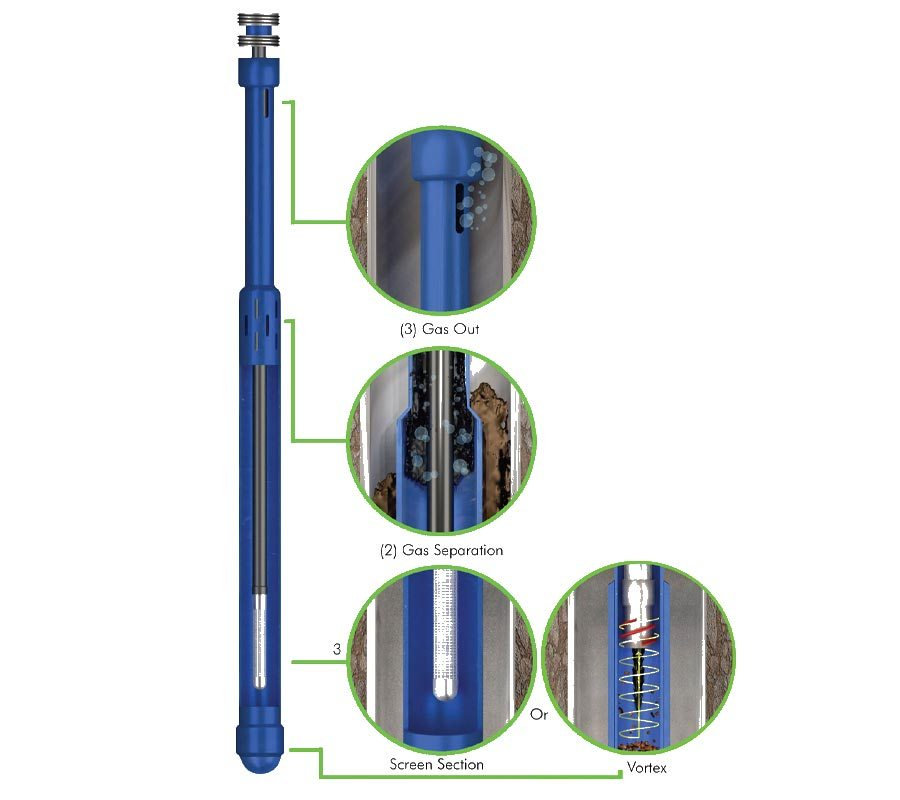 (3) Gas Out

(2) Gas Separation

3

Or

Screen Section

Vortex