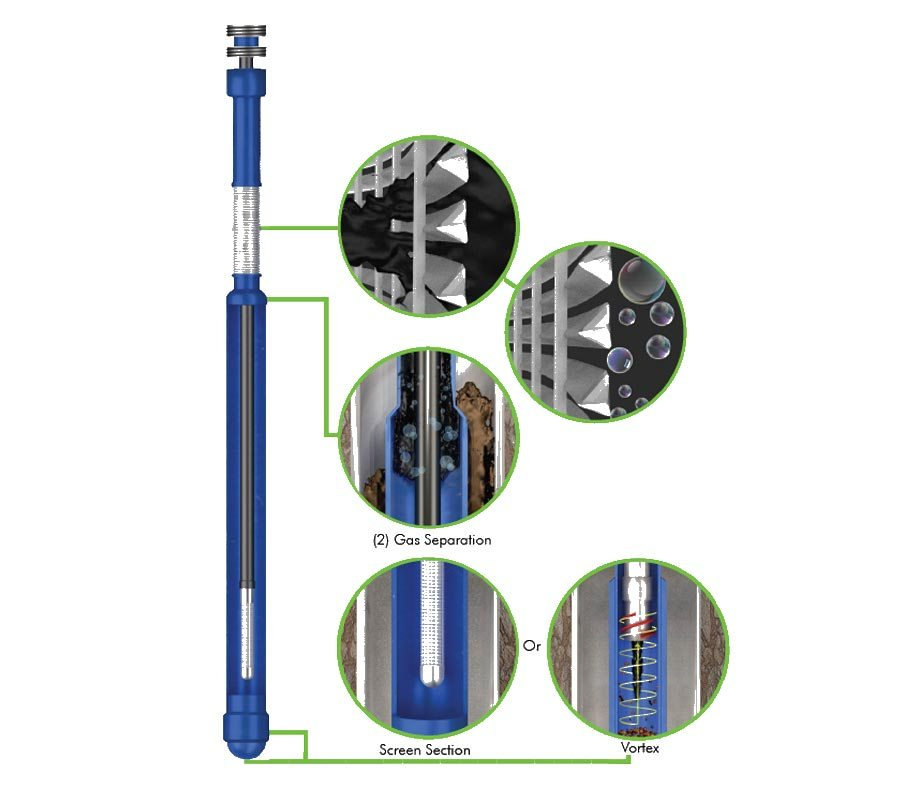 (2) Gas Separation

Or

Screen Section

Vortex