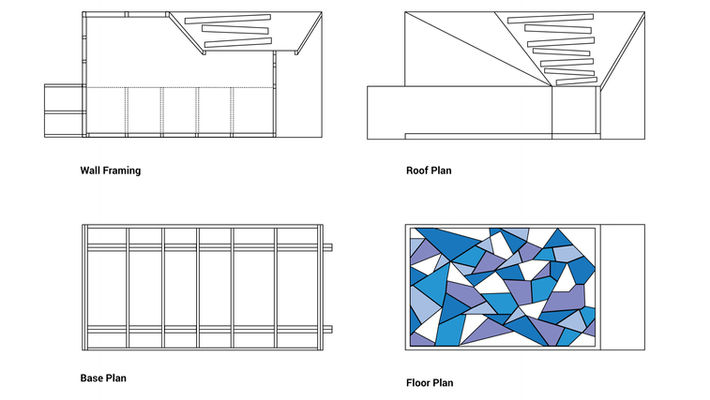 Wall Framing

Roof Plan

Base Plan

Floor Plan